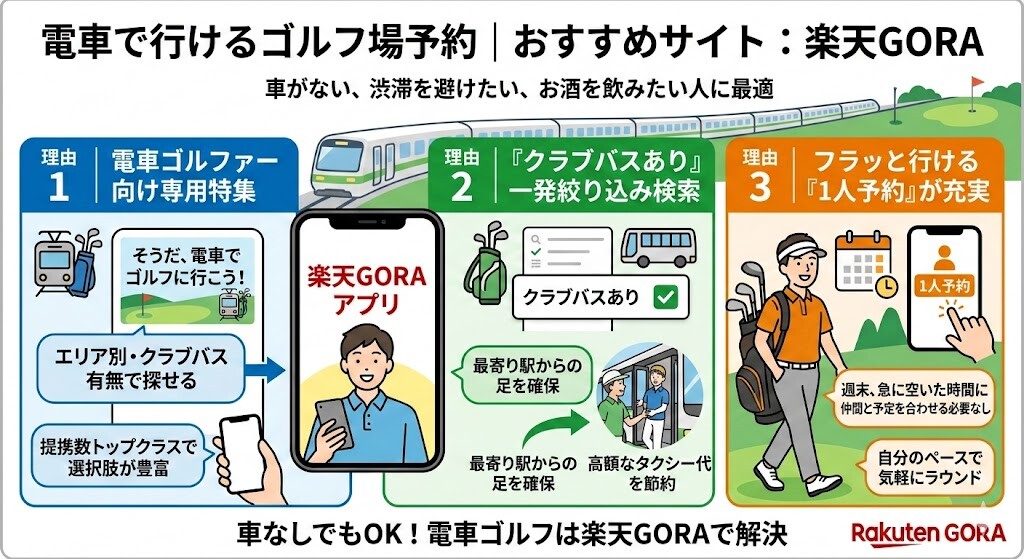 電車で行けるゴルフ場予約｜おすすめサイト：楽天GORA

車がない、渋滞を避けたい、お酒を飲みたい人に最適

理由 1
電車ゴルファー向け専用特集

そうだ、電車でゴルフに行こう！

エリア別・クラブバス有無で探せる

提携数トップクラスで選択肢が豊富

楽天GORA アプリ

理由 2
『クラブバスあり』一発絞り込み検索

クラブバスあり

最寄り駅からの足を確保

最寄り駅からの足を確保

高額なタクシー代を節約

理由 3
フラッと行ける『1人予約』が充実

1人予約

週末、急に空いた時間に仲間と予定を合わせる必要なし

自分のペースで気軽にラウンド

車なしでもOK！電車ゴルフは楽天GORAで解決

Rakuten GORA